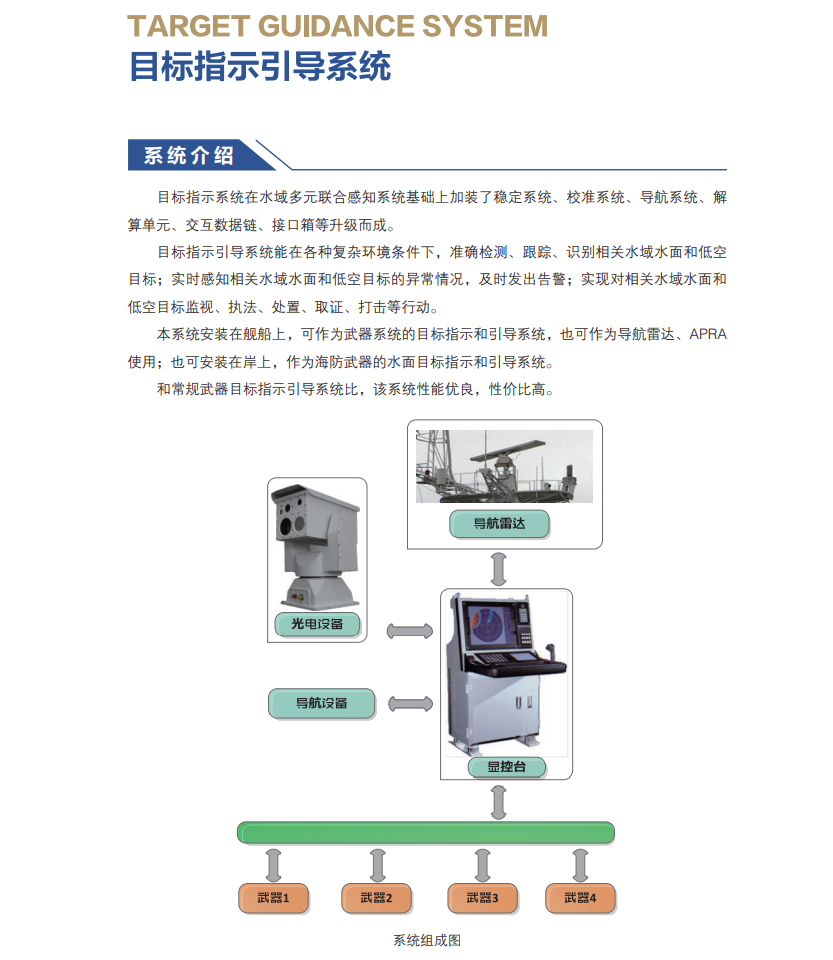 TARGET GUIDANCE SYSTEM
目标指示引导系统

系统介绍

目标指示系统在水域多元联合感知系统基础上加装了稳定系统、校准系统、导航系统、解算单元、交互数据链、接口箱等升级而成。

目标指示引导系统能在各种复杂环境条件下，准确检测、跟踪、识别相关水域水面和低空目标；实时感知相关水域水面和低空目标的异常情况，及时发出告警；实现对相关水域水面和低空目标监视、执法、处置、取证、打击等行动。

本系统安装在舰船上，可作为武器系统的目标指示和引导系统，也可作为导航雷达、APRA使用；也可安装在岸上，作为海防武器的水面目标指示和引导系统。

和常规武器目标指示引导系统比，该系统性能优良，性价比高。

导航雷达

光电设备

导航设备

显控台

武器1

武器2

武器3

武器4

系统组成图